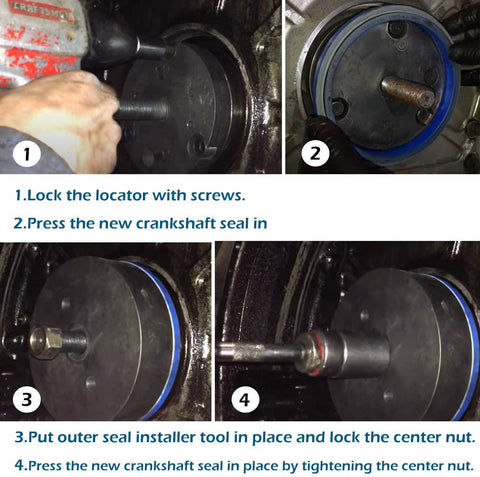 CRAFTSMAN

1

2

1.Lock the locator with screws.

2.Press the new crankshaft seal in

3

4

3.Put outer seal installer tool in place and lock the center nut.

4.Press the new crankshaft seal in place by tightening the center nut.